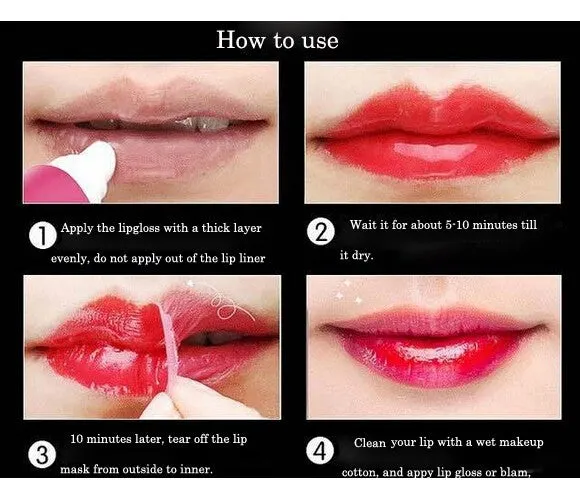 How to use

1 Apply the lipgloss with a thick layer evenly, do not apply out of the lip liner

2 Wait it for about 5-10 minutes till it dry.

3 10 minutes later, tear off the lip mask from outside to inner.

4 Clean your lip with a wet makeup cotton, and appy lip gloss or blam,